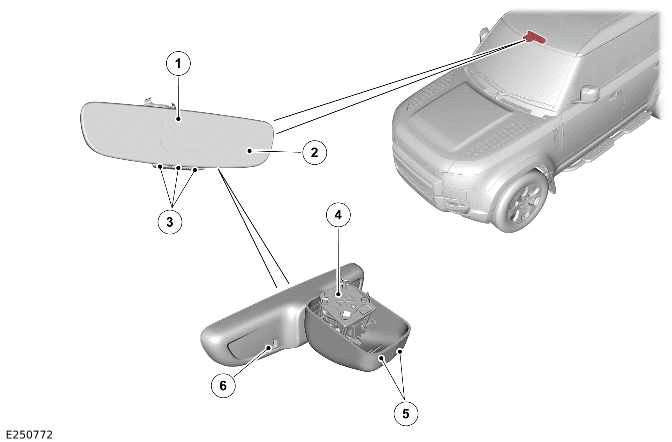 1
2
3
4
5
6
E250772